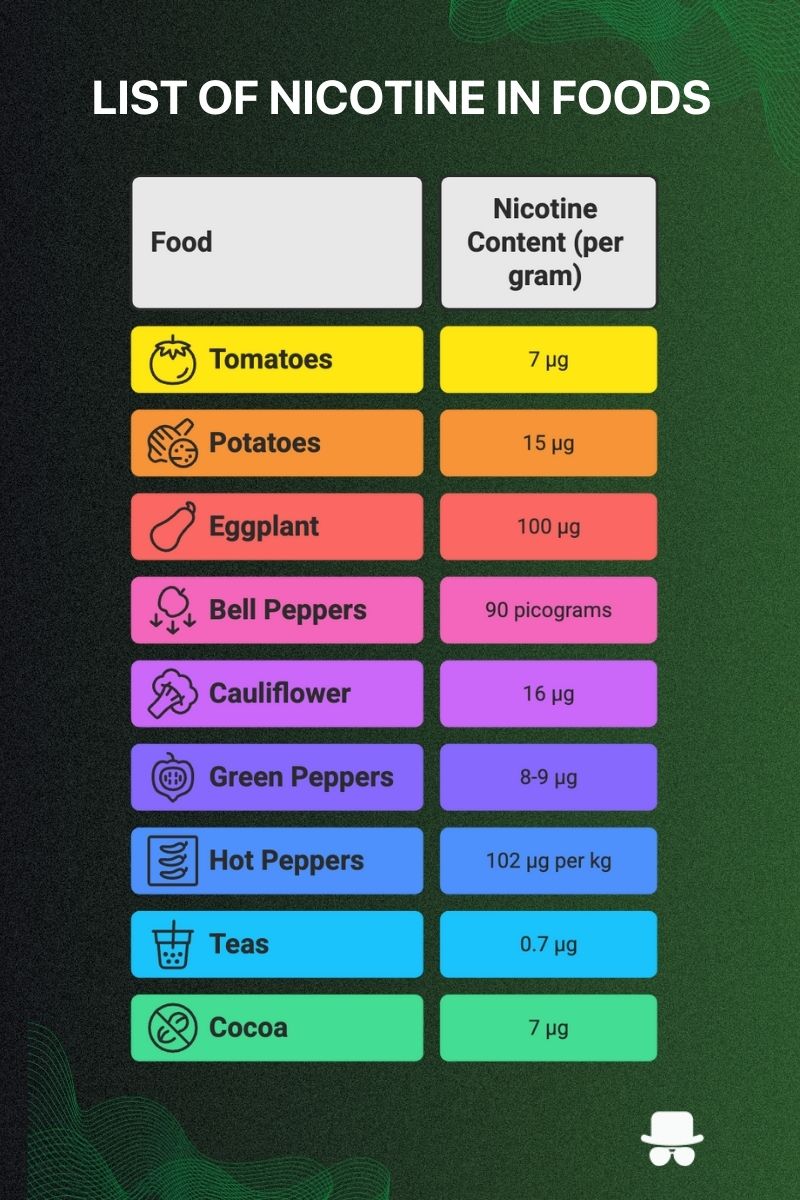 LIST OF NICOTINE IN FOODS

| Food | Nicotine Content (per gram) |
|---|---|
| Tomatoes | 7 µg |
| Potatoes | 15 µg |
| Eggplant | 100 µg |
| Bell Peppers | 90 picograms |
| Cauliflower | 16 µg |
| Green Peppers | 8-9 µg |
| Hot Peppers | 102 µg per kg |
| Teas | 0.7 µg |
| Cocoa | 7 µg |