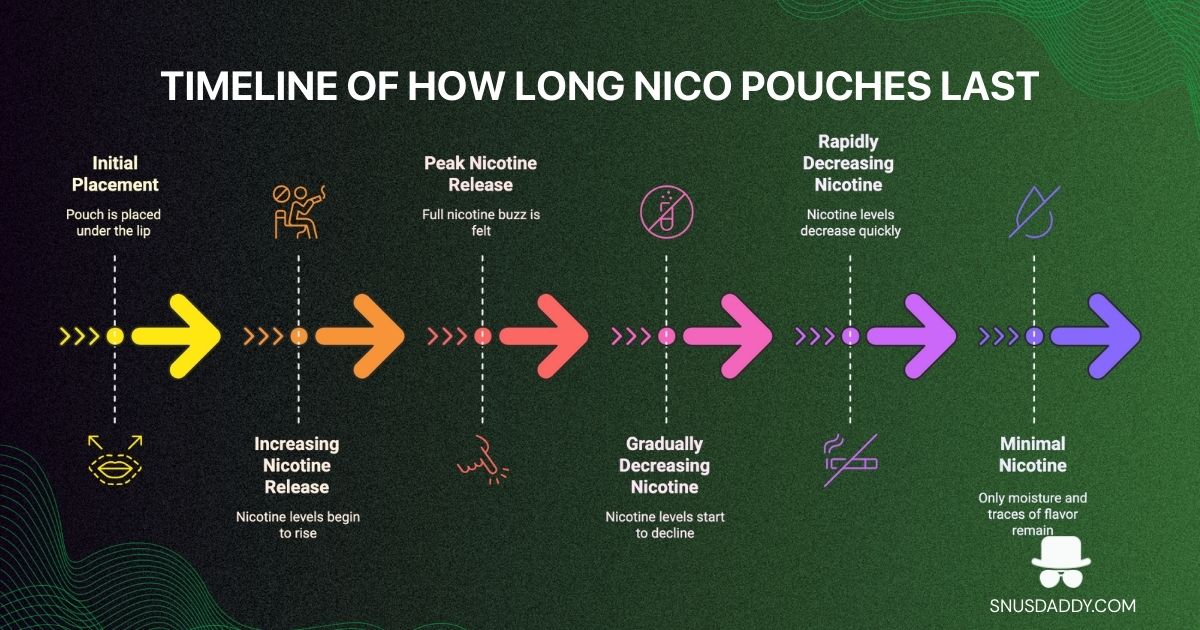 TIMELINE OF HOW LONG NICO POUCHES LAST

Initial Placement

Pouch is placed under the lip

Increasing Nicotine Release

Nicotine levels begin to rise

Peak Nicotine Release

Full nicotine buzz is felt

Gradually Decreasing Nicotine

Nicotine levels start to decline

Rapidly Decreasing Nicotine

Nicotine levels decrease quickly

Minimal Nicotine

Only moisture and traces of flavor remain

SNUSDADDY.COM